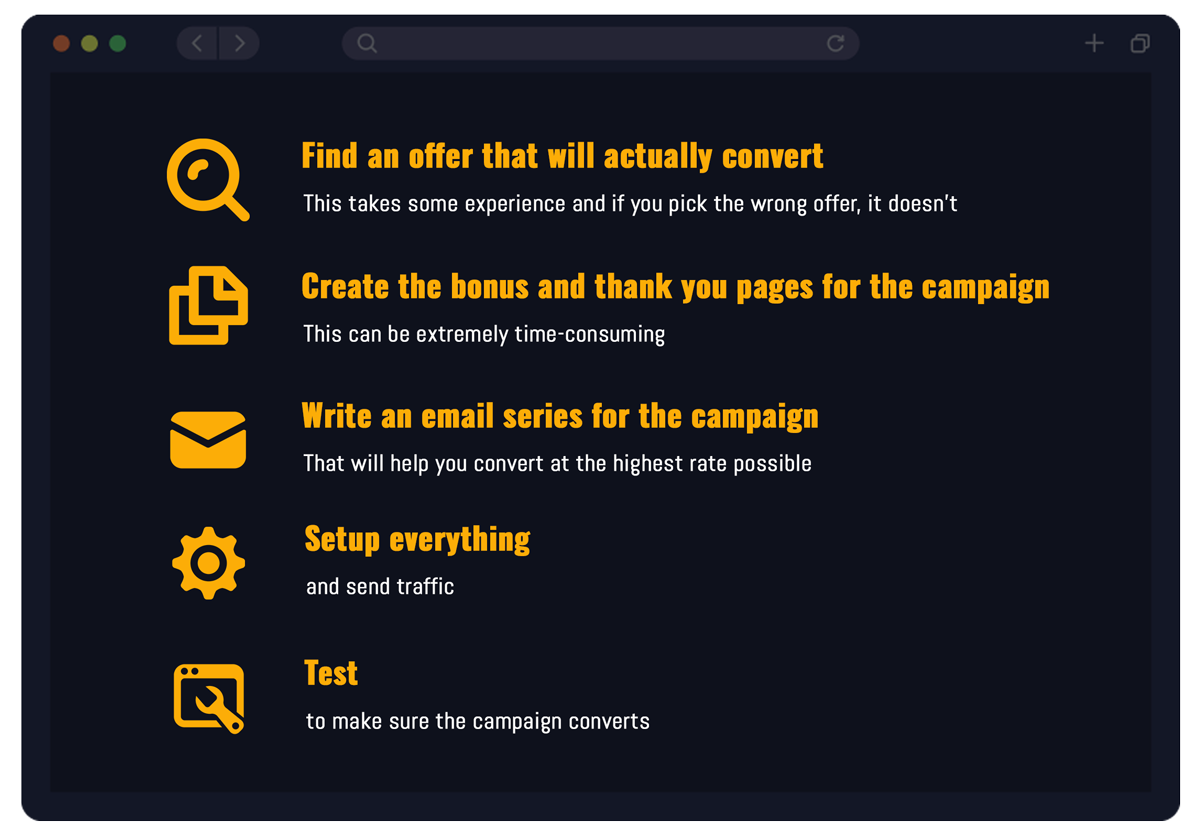 Find an offer that will actually convert

This takes some experience and if you pick the wrong offer, it doesn't

Create the bonus and thank you pages for the campaign

This can be extremely time-consuming

Write an email series for the campaign

That will help you convert at the highest rate possible

Setup everything

and send traffic

Test

to make sure the campaign converts